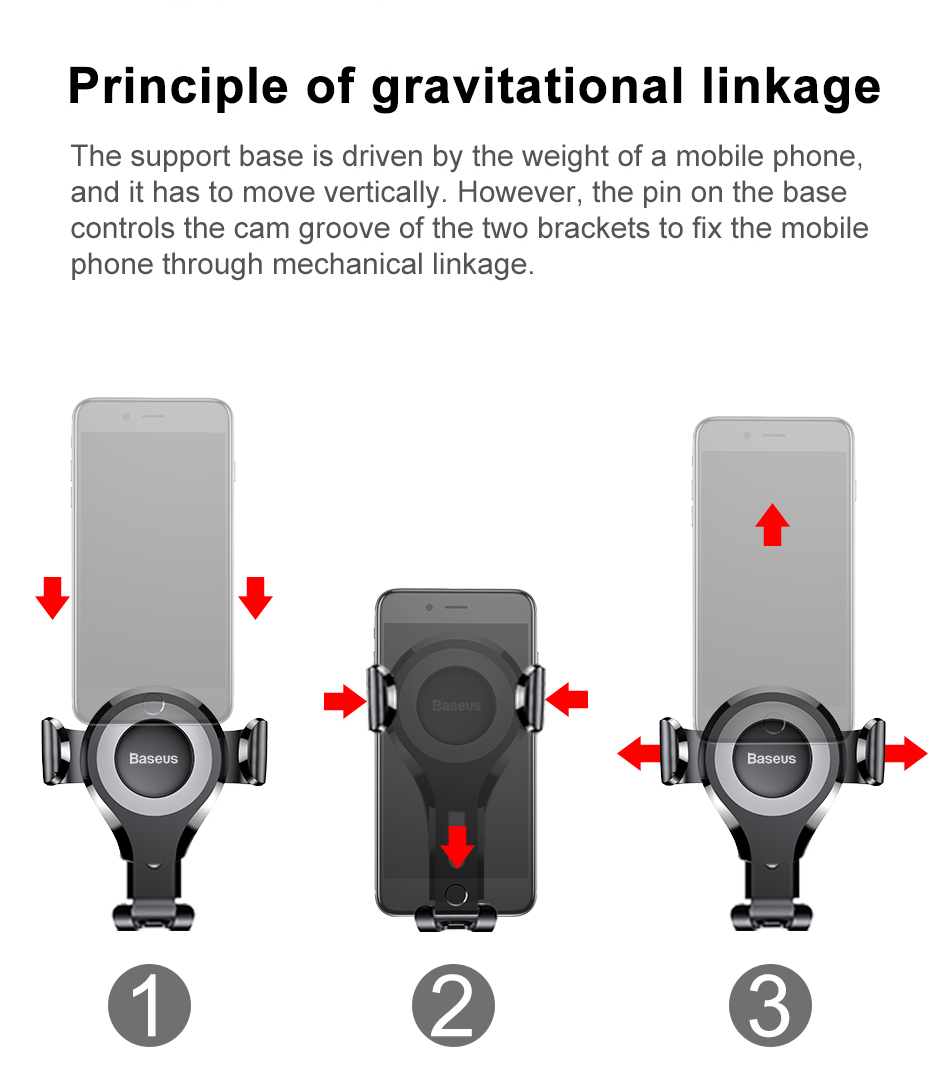 Principle of gravitational linkage

The support base is driven by the weight of a mobile phone, and it has to move vertically. However, the pin on the base controls the cam groove of the two brackets to fix the mobile phone through mechanical linkage.

Baseus

Baseus

Baseus

1

2

3