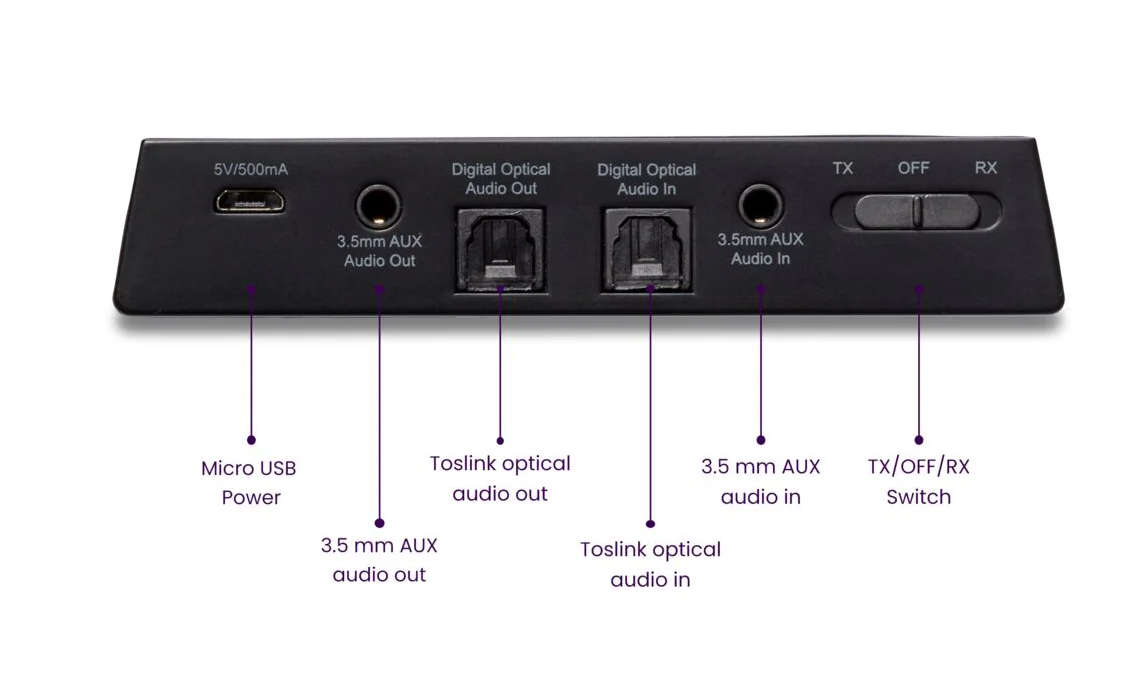 5V/500mA

3.5mm AUX Audio Out

Digital Optical Audio Out

Digital Optical Audio In

3.5mm AUX Audio In

TX OFF RX

Micro USB Power

3.5 mm AUX audio out

Toslink optical audio out

Toslink optical audio in

3.5 mm AUX audio in

TX/OFF/RX Switch