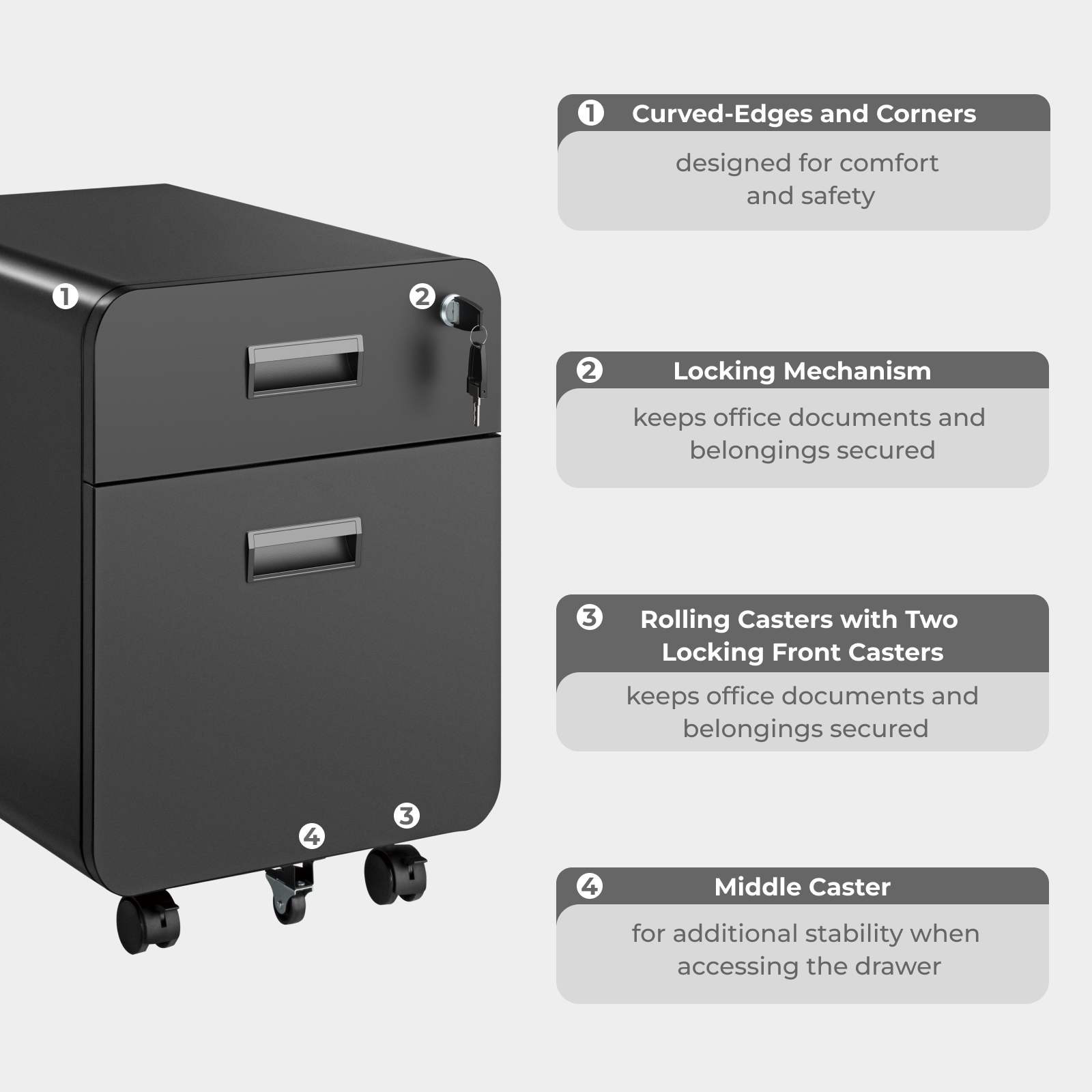 1
2
4
3

1 Curved-Edges and Corners

designed for comfort and safety

2 Locking Mechanism

keeps office documents and belongings secured

3 Rolling Casters with Two Locking Front Casters

keeps office documents and belongings secured

4 Middle Caster

for additional stability when accessing the drawer