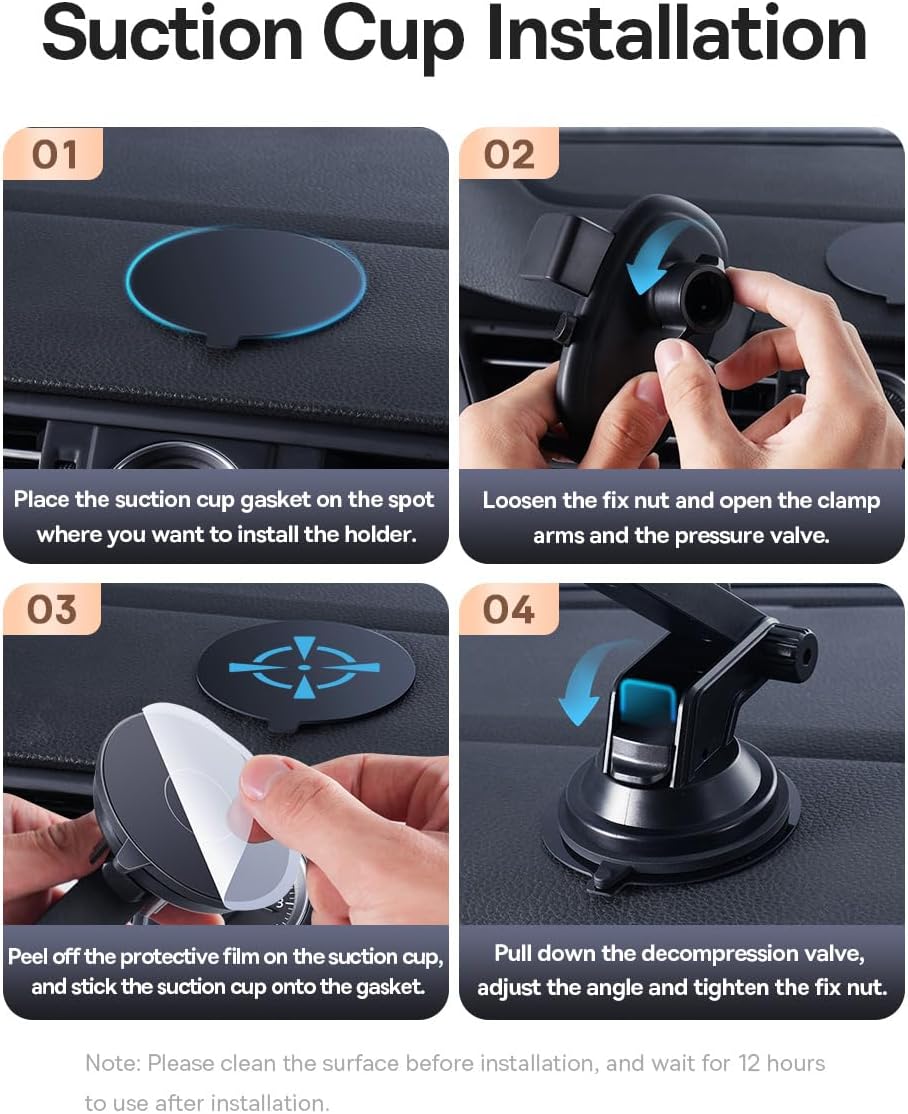 Suction Cup Installation

01

Place the suction cup gasket on the spot where you want to install the holder.

02

Loosen the fix nut and open the clamp arms and the pressure valve.

03

Peel off the protective film on the suction cup, and stick the suction cup onto the gasket.

04

Pull down the decompression valve, adjust the angle and tighten the fix nut.

Note: Please clean the surface before installation, and wait for 12 hours to use after installation.