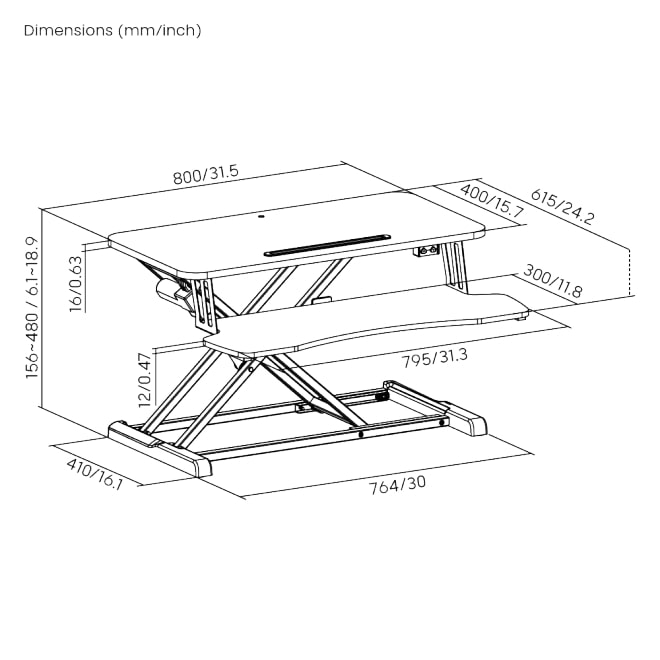 Dimensions (mm/inch)

800/31.5

400/15.7

615/24.2

156~480 / 6.1~18.9

16/0.63

300/11.8

12/0.47

795/31.3

410/16.1

764/30