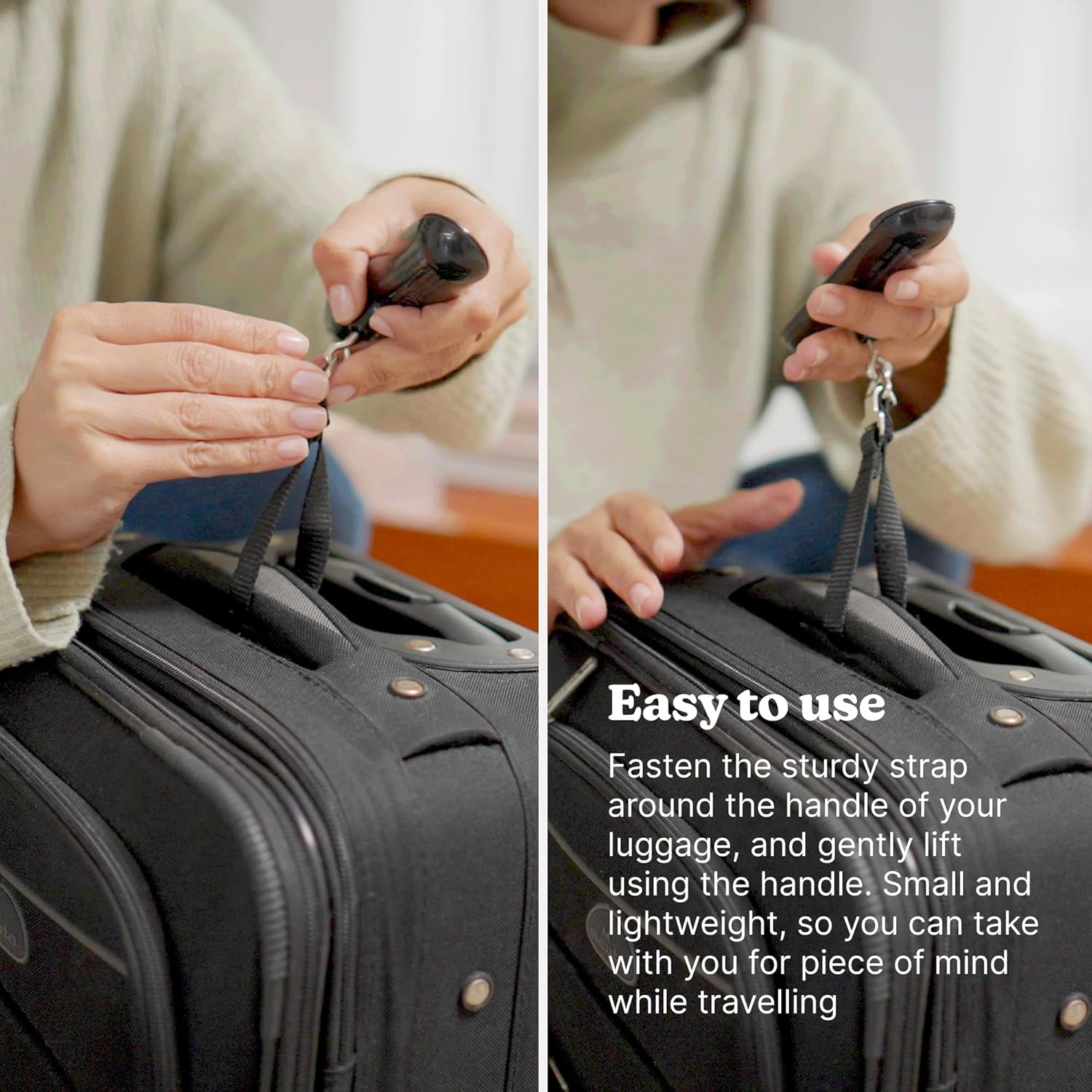 Easy to use

Fasten the sturdy strap around the handle of your luggage, and gently lift using the handle. Small and lightweight, so you can take with you for piece of mind while travelling