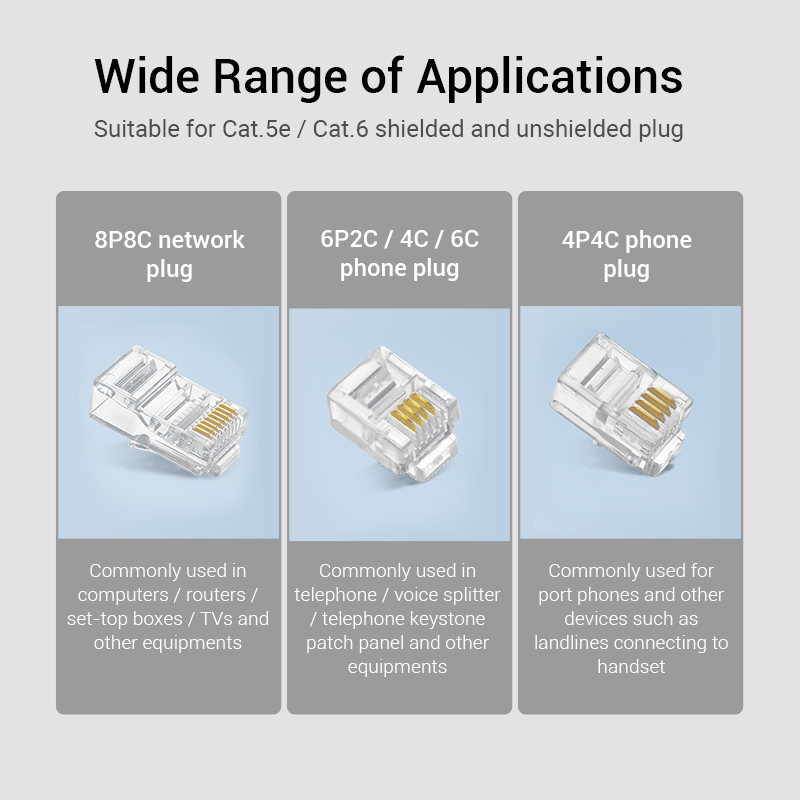 Wide Range of Applications

Suitable for Cat.5e / Cat.6 shielded and unshielded plug

8P8C network plug

Commonly used in computers / routers / set-top boxes / TVs and other equipments

6P2C / 4C / 6C phone plug

Commonly used in telephone / voice splitter / telephone keystone patch panel and other equipments

4P4C phone plug

Commonly used for port phones and other devices such as landlines connecting to handset