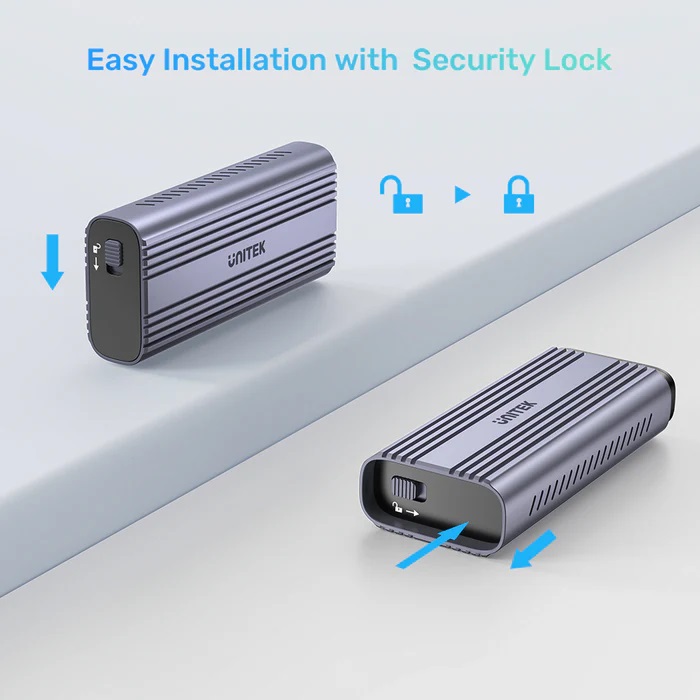 Easy Installation with Security Lock

UNITEK

UNITEK