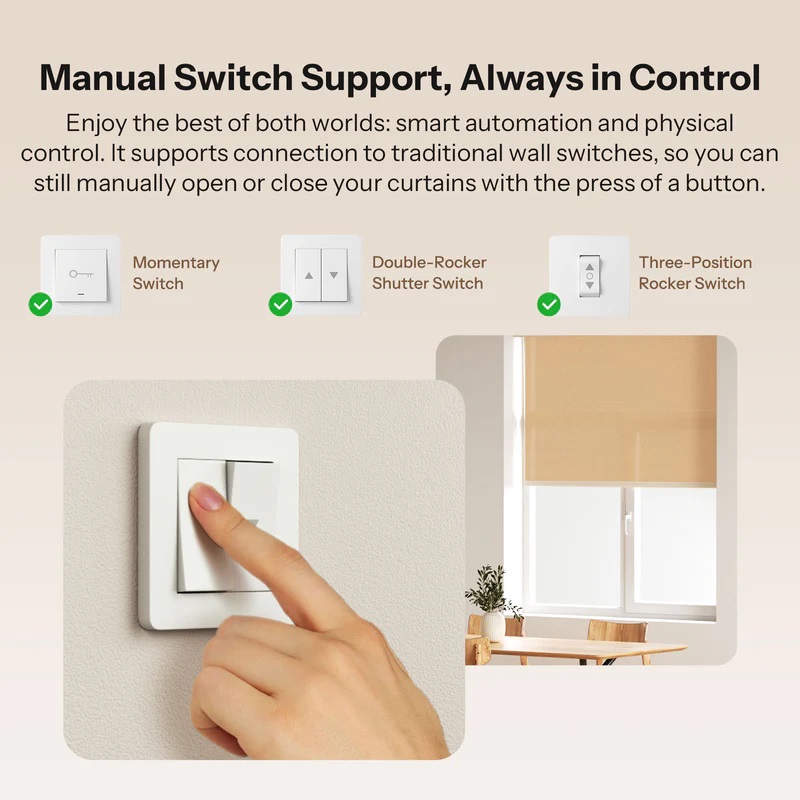 Manual Switch Support, Always in Control

Enjoy the best of both worlds: smart automation and physical control. It supports connection to traditional wall switches, so you can still manually open or close your curtains with the press of a button.

Momentary Switch

Double-Rocker Shutter Switch

Three-Position Rocker Switch