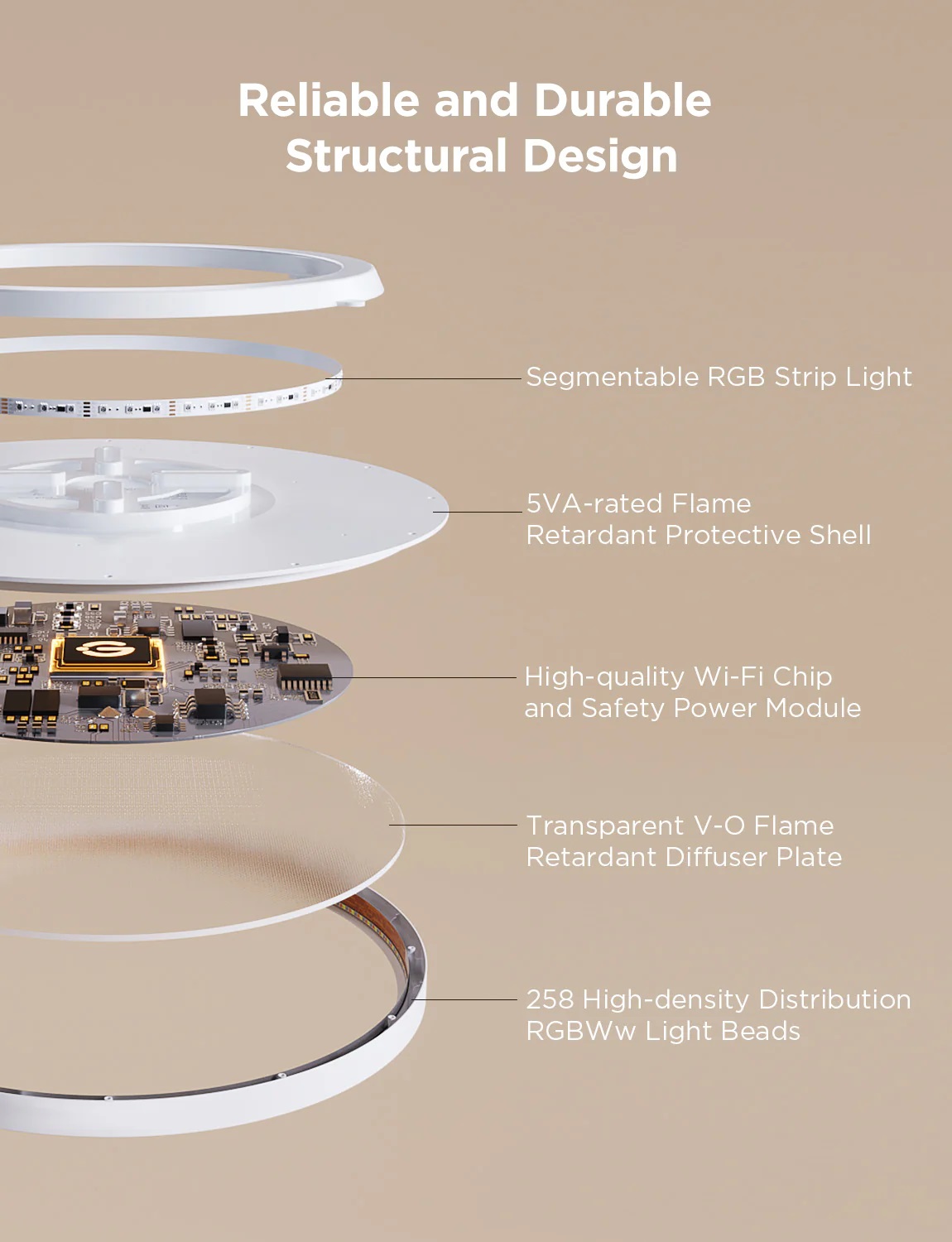 Reliable and Durable
Structural Design

Segmentable RGB Strip Light

5VA-rated Flame
Retardant Protective Shell

High-quality Wi-Fi Chip
and Safety Power Module

Transparent V-O Flame
Retardant Diffuser Plate

258 High-density Distribution
RGBWw Light Beads