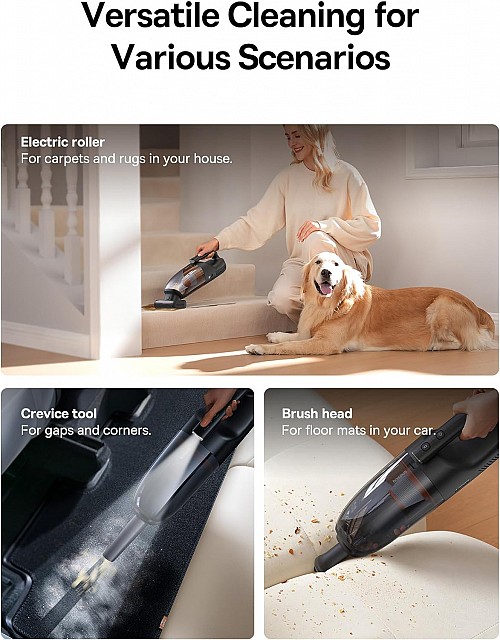 Versatile Cleaning for Various Scenarios

Electric roller
For carpets and rugs in your house.

Crevice tool
For gaps and corners.

Brush head
For floor mats in your car.