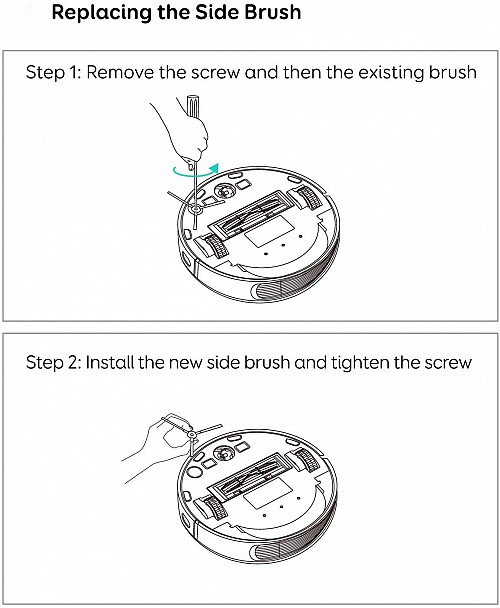 Replacing the Side Brush

Step 1: Remove the screw and then the existing brush

Step 2: Install the new side brush and tighten the screw