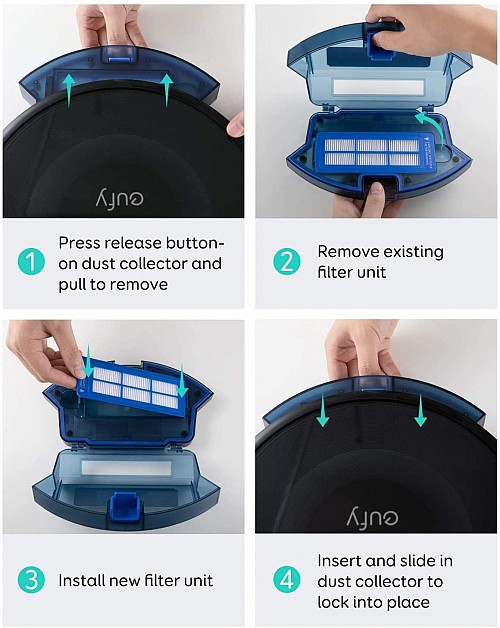 eufy

1 Press release button-on dust collector and pull to remove

2 Remove existing filter unit

3 Install new filter unit

eufy

4 Insert and slide in dust collector to lock into place