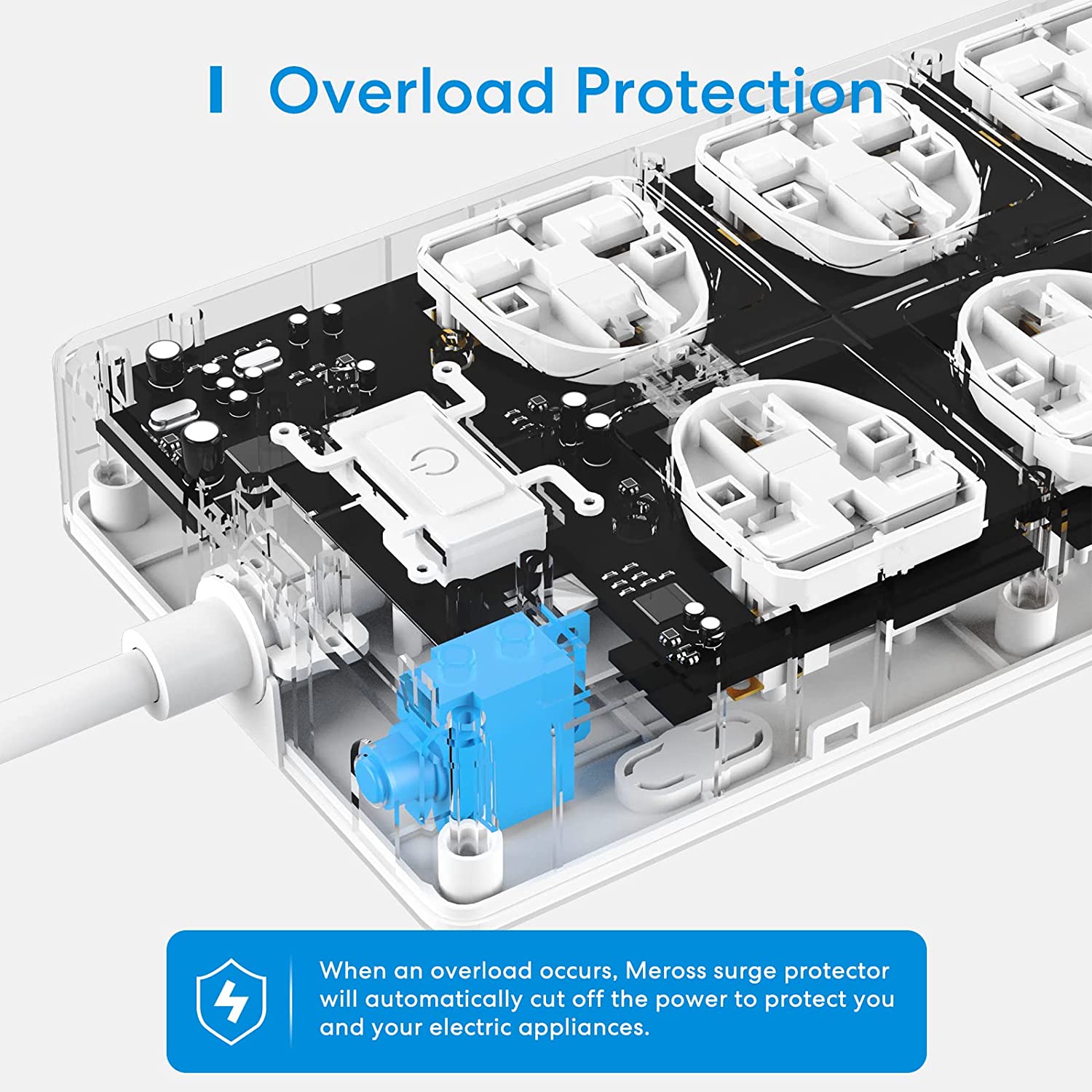 Overload Protection

When an overload occurs, Meross surge protector will automatically cut off the power to protect you and your electric appliances.