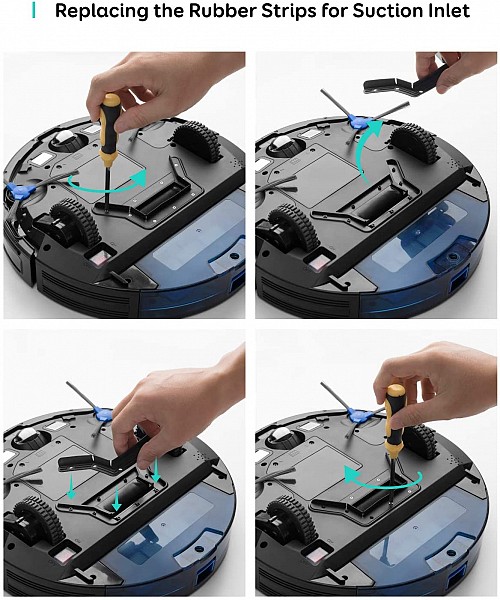 Replacing the Rubber Strips for Suction Inlet