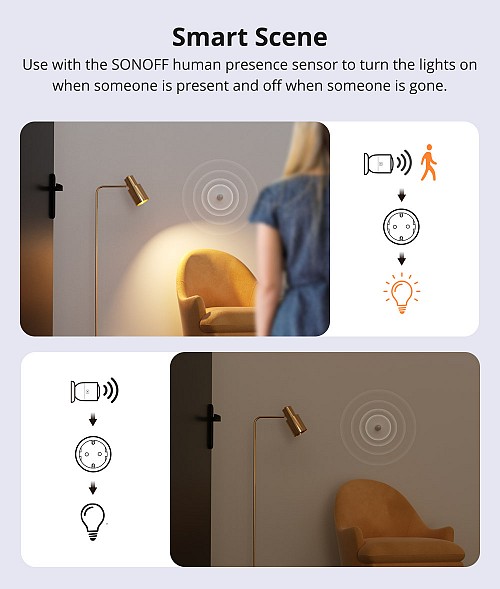 Smart Scene

Use with the SONOFF human presence sensor to turn the lights on when someone is present and off when someone is gone.